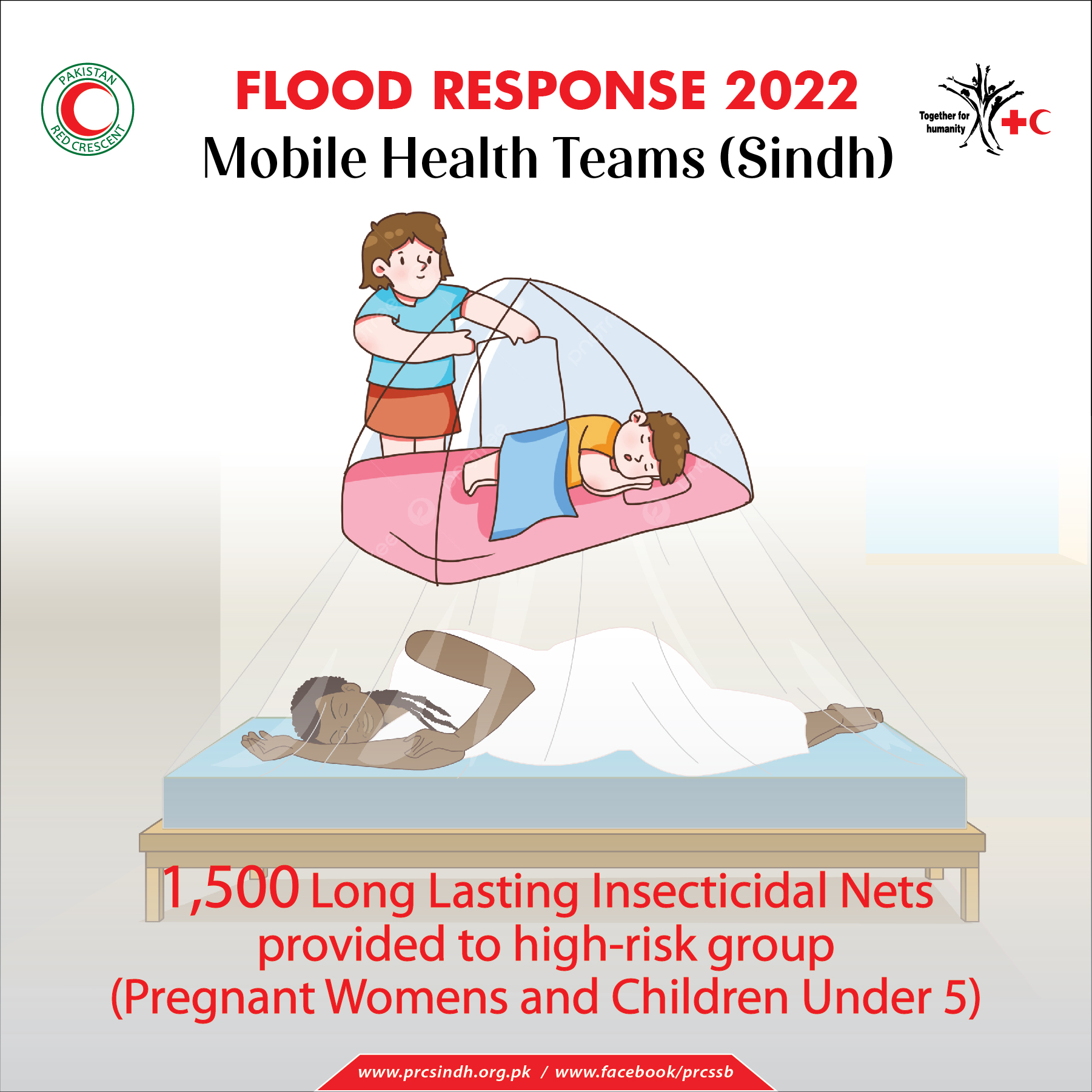 PAKISTAN RED CRESCENT

FLOOD RESPONSE 2022
Mobile Health Teams (Sindh)

Together for humanity

1,500 Long Lasting Insecticidal Nets provided to high-risk group (Pregnant Womens and Children Under 5)

www.prcsindh.org.pk / www.facebook/prcssb